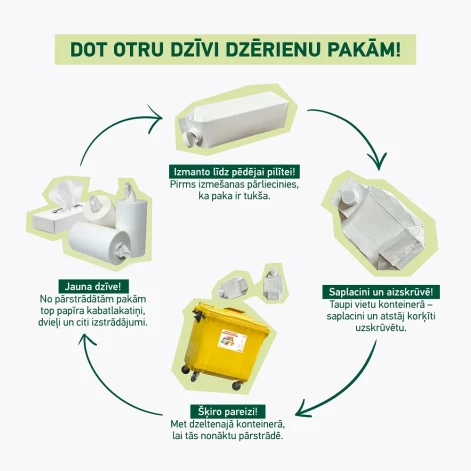 DOT OTRU DZĪVI DZĒRIENU PAKĀM!

Izmanto līdz pēdējai pilītei!
Pirms izmešanas pārliecinies, ka paka ir tukša.

Saplacini un aizskrūvē!
Taupi vietu konteinerā – saplacini un atstāj korķīti uzskrūvētu.

Šķiro pareizi!
Met dzeltenajā konteinerā, lai tās nonāktu pārstrādē.

Jauna dzīve!
No pārstrādātām pakām top papīra kabatlakatiņi, dvieļi un citi izstrādājumi.